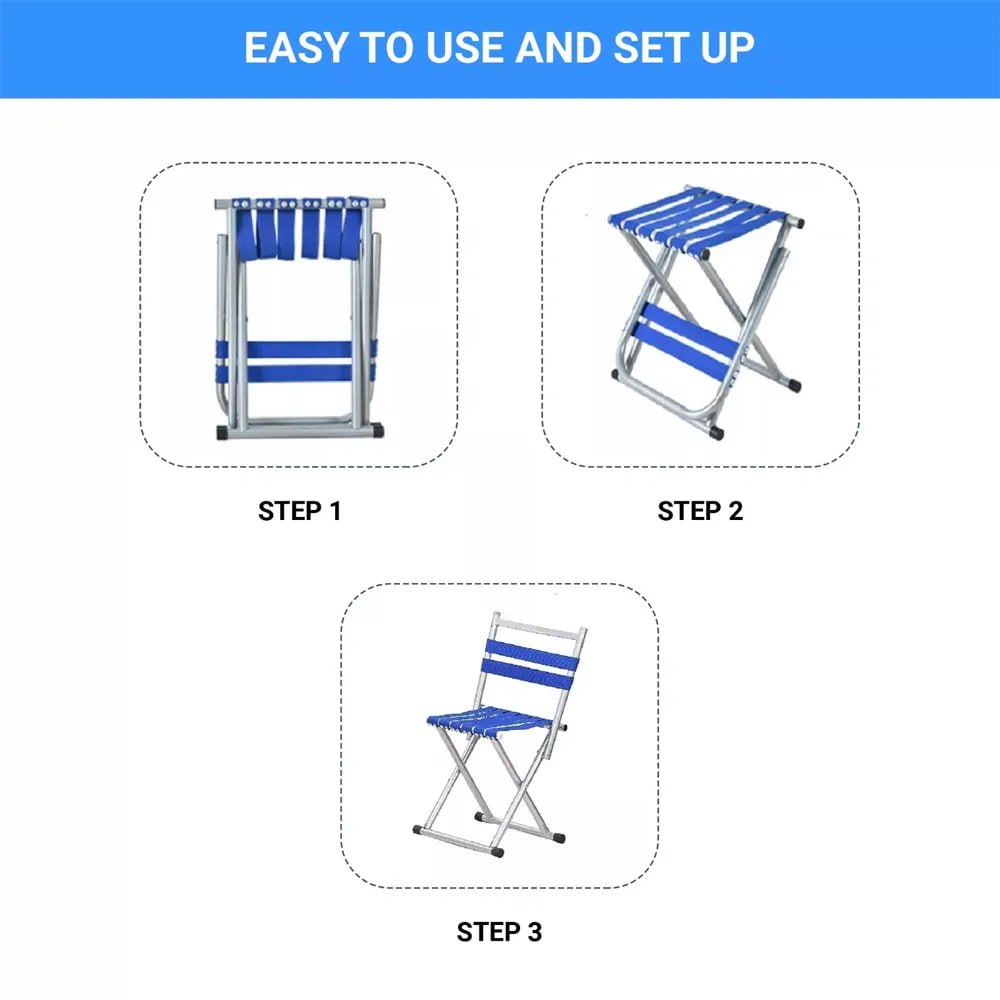 EASY TO USE AND SET UP

STEP 1

STEP 2

STEP 3